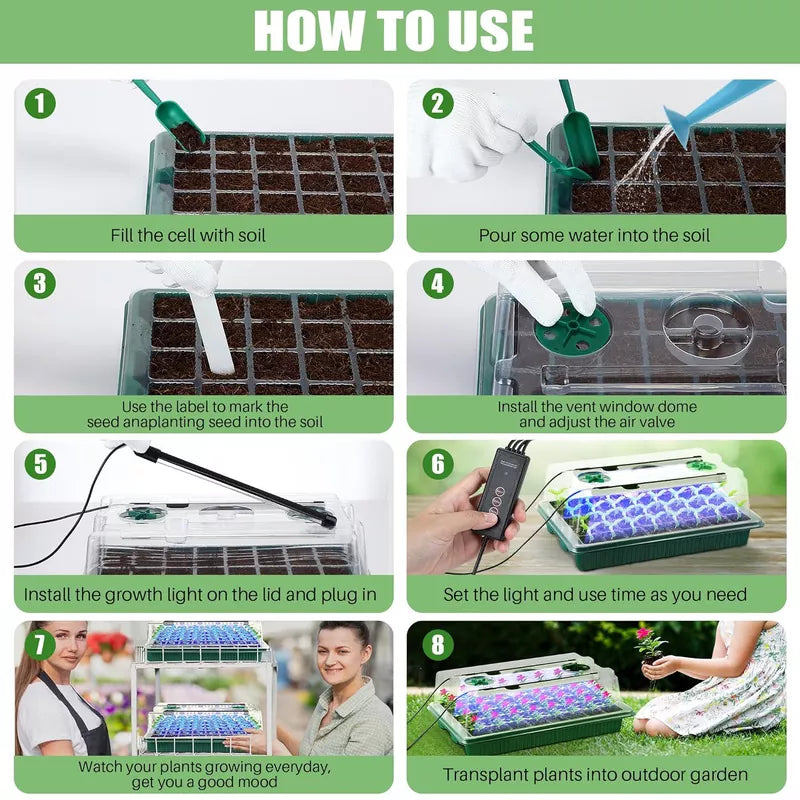 HOW TO USE

1
Fill the cell with soil

2
Pour some water into the soil

3
Use the label to mark the seed anaplanting seed into the soil

4
Install the vent window dome and adjust the air valve

5
Install the growth light on the lid and plug in

6
Set the light and use time as you need

7
Watch your plants growing everyday, get you a good mood

8
Transplant plants into outdoor garden